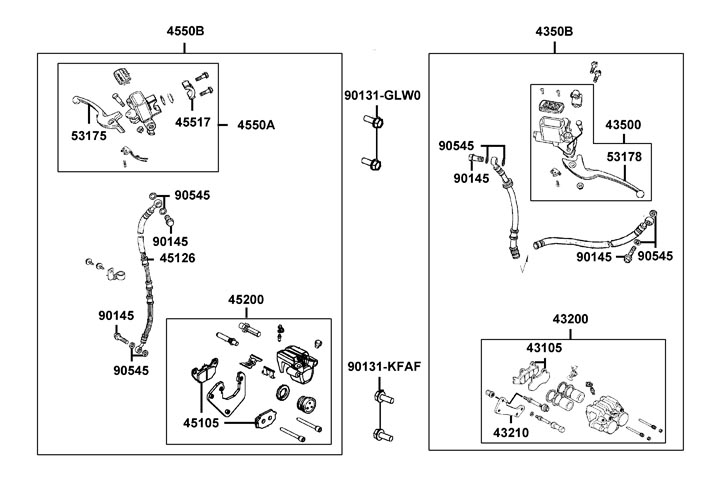 4550B

53175
45517
4550A

90545
90145
45126

90145
90545

45200

45105

90131-GLW0

90131-KFAF

4350B

43500
53178
90545
90145

90145
90545

43200
43105

43210